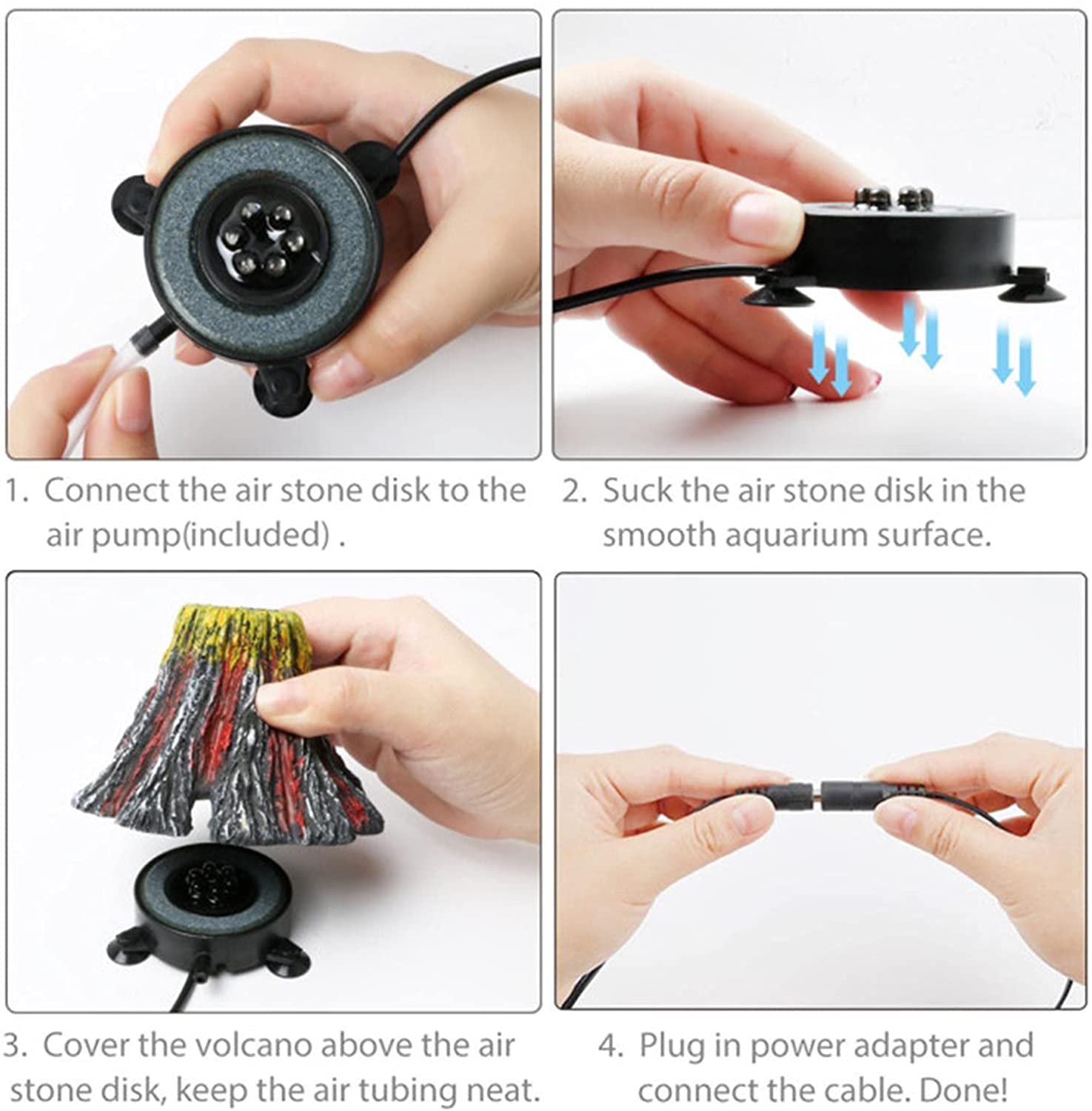 1. Connect the air stone disk to the air pump(included) .

2. Suck the air stone disk in the smooth aquarium surface.

3. Cover the volcano above the air stone disk, keep the air tubing neat.

4. Plug in power adapter and connect the cable. Done!